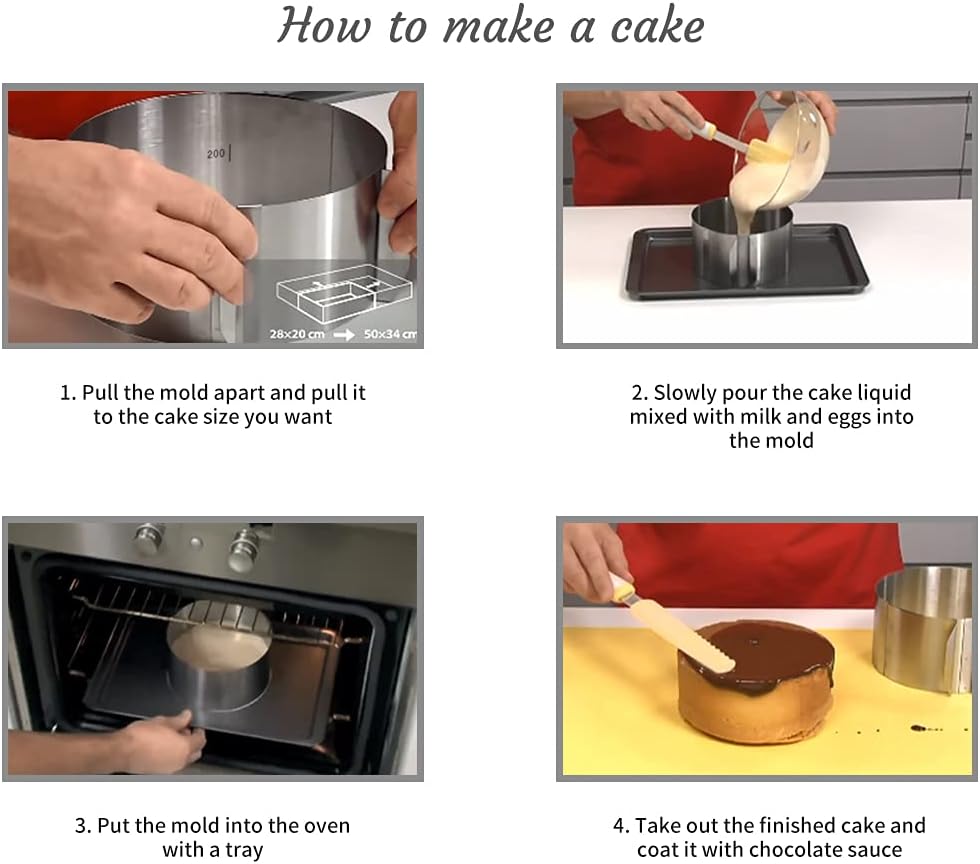 How to make a cake

200

28×20 cm → 50×34 cm

1. Pull the mold apart and pull it to the cake size you want

2. Slowly pour the cake liquid mixed with milk and eggs into the mold

3. Put the mold into the oven with a tray

4. Take out the finished cake and coat it with chocolate sauce